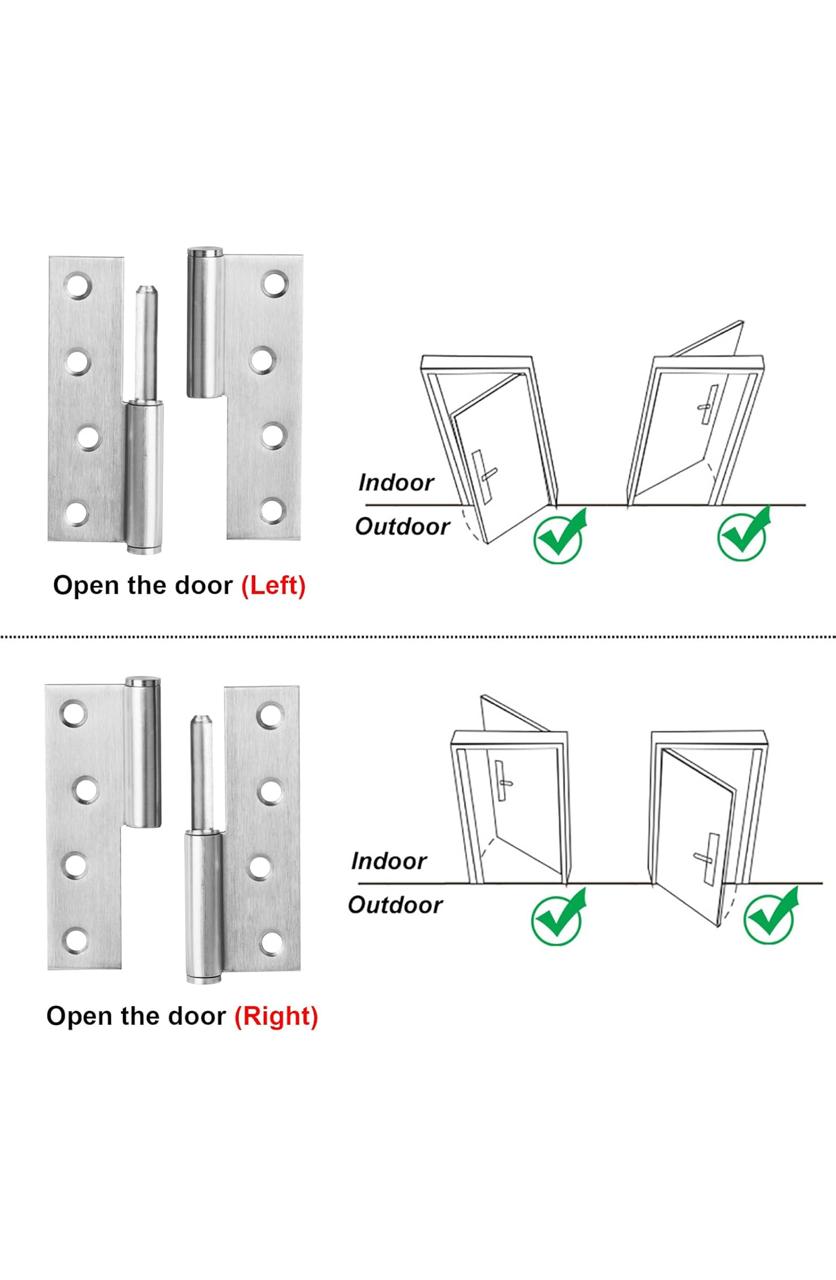 Indoor
Outdoor

Open the door (Left)

Indoor
Outdoor

Open the door (Right)